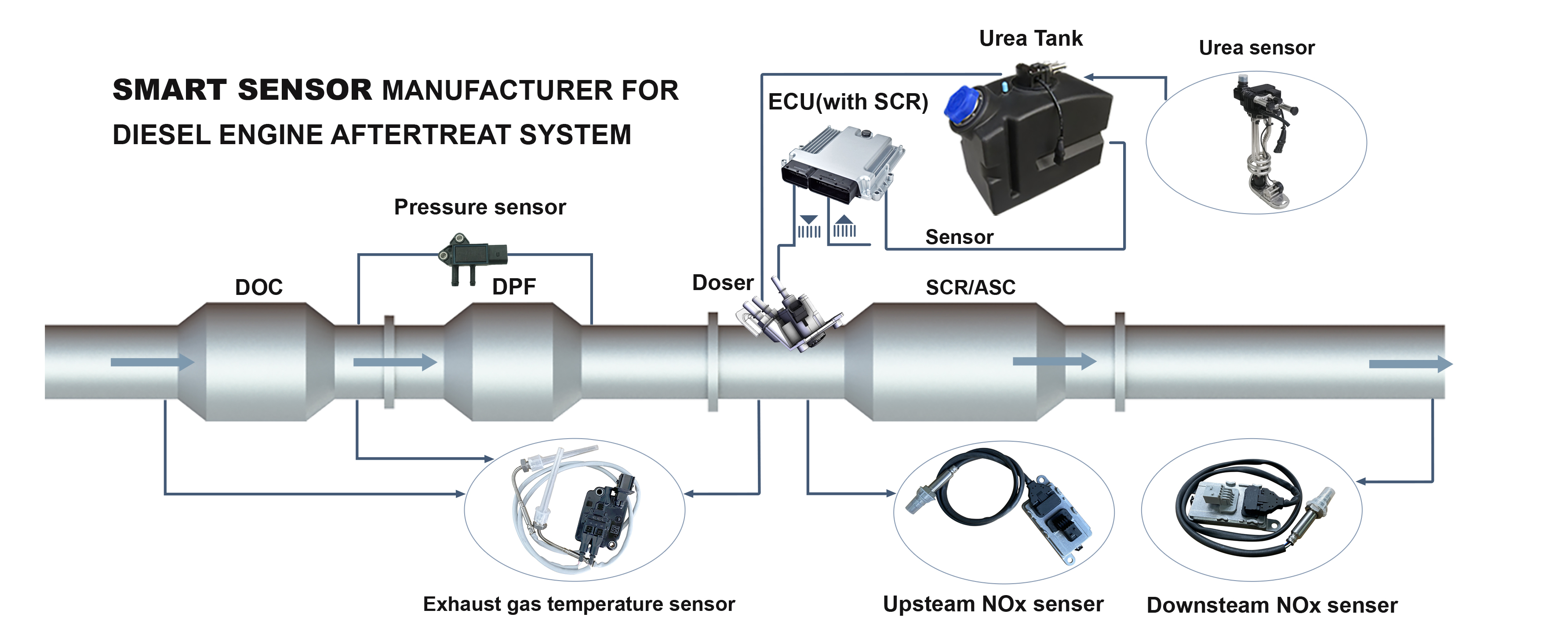 SMART SENSOR MANUFACTURER FOR DIESEL ENGINE AFTERTREAT SYSTEM

Urea Tank

Urea sensor

ECU(with SCR)

Pressure sensor

Sensor

DOC

DPF

Doser

SCR/ASC

Exhaust gas temperature sensor

Upsteam NOx senser

Downsteam NOx senser